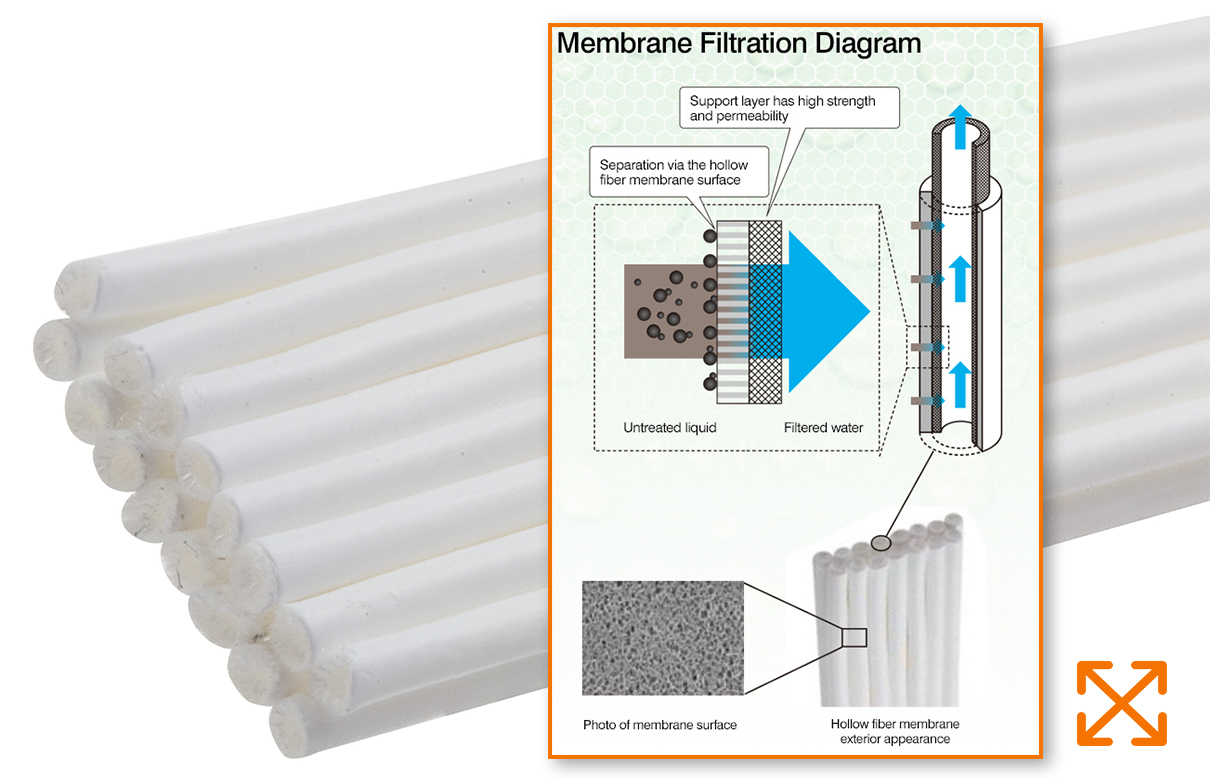 Membrane Filtration Diagram

Support layer has high strength and permeability

Separation via the hollow fiber membrane surface

Untreated liquid

Filtered water

Photo of membrane surface

Hollow fiber membrane exterior appearance